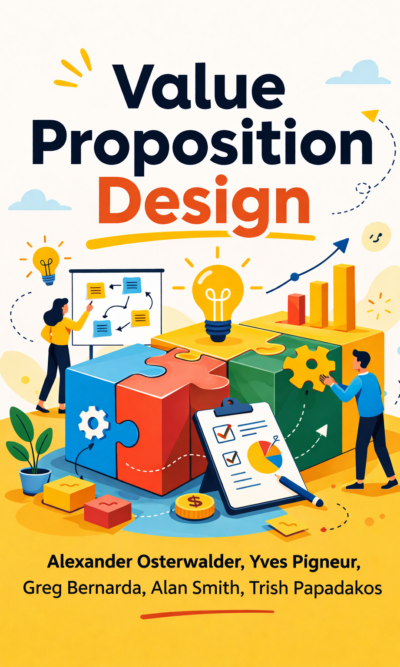 Value Proposition Design

$

Alexander Osterwalder, Yves Pigneur, Greg Bernarda, Alan Smith, Trish Papadakos