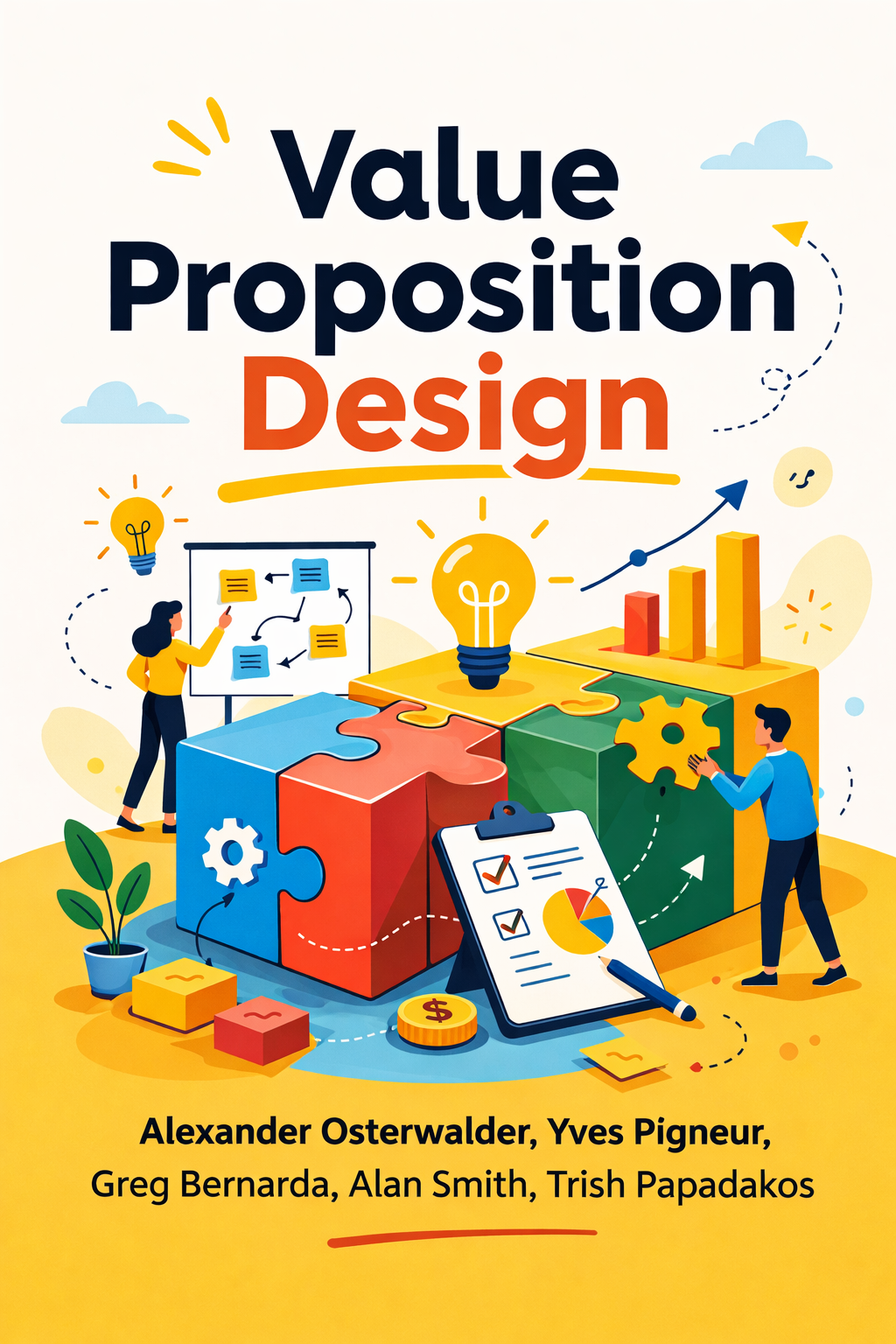 Value Proposition Design

$

Alexander Osterwalder, Yves Pigneur, Greg Bernarda, Alan Smith, Trish Papadakos